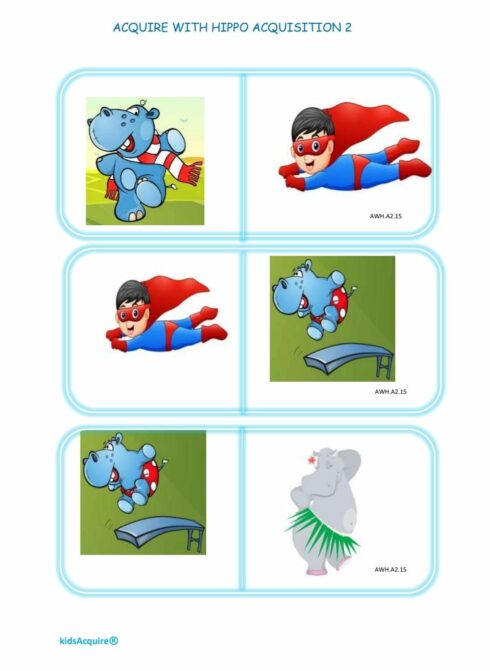 ACQUIRE WITH HIPPO ACQUISITION 2

AWH.A2.15

AWH.A2.15

AWH.A2.15

kidsAcquire®